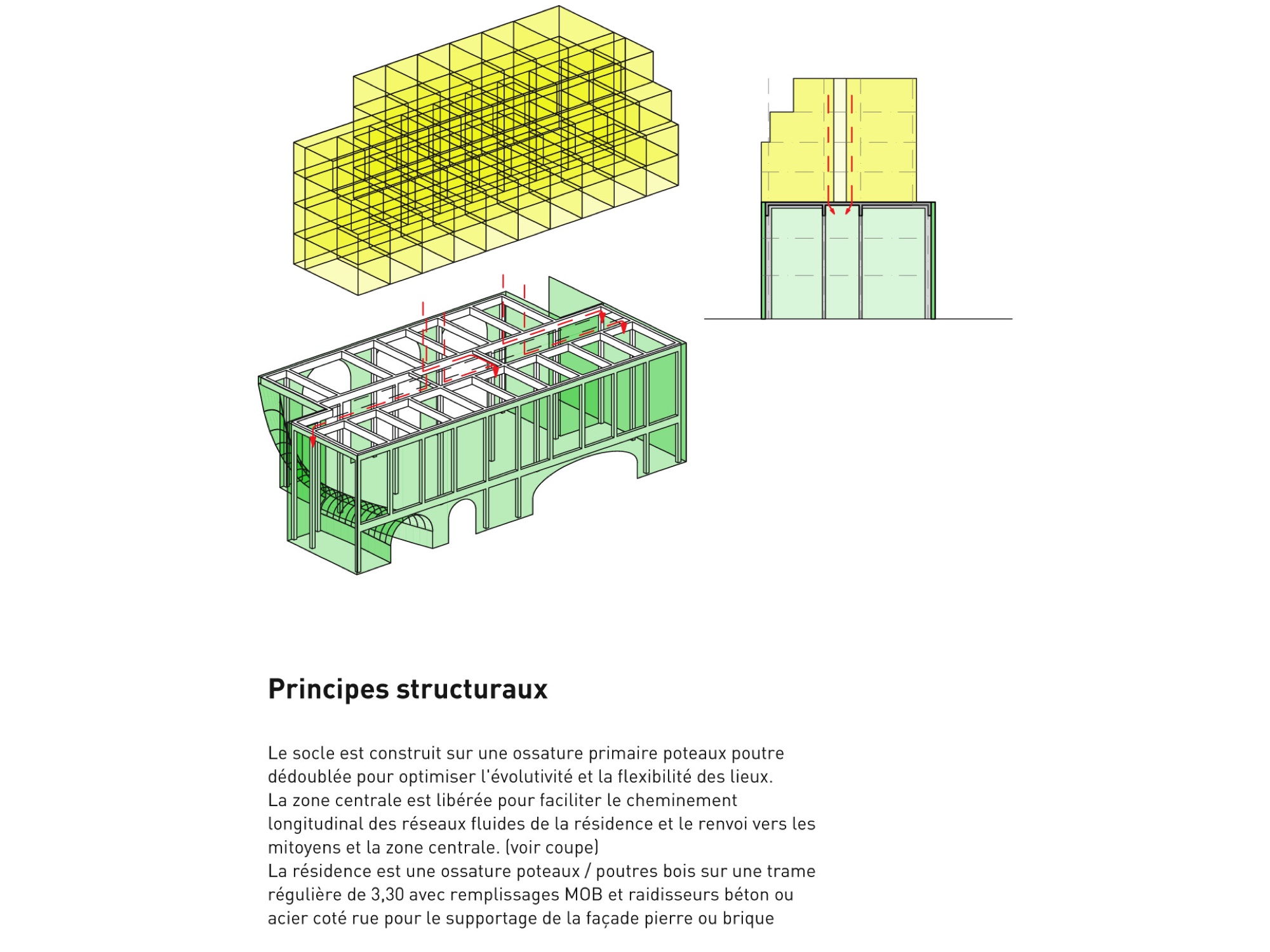 Principes structuraux

Le socle est construit sur une ossature primaire poteaux poutre dédoublée pour optimiser l'évolutivité et la flexibilité des lieux.
La zone centrale est libérée pour faciliter le cheminement longitudinal des réseaux fluides de la résidence et le renvoi vers les mitoyens et la zone centrale. (voir coupe)
La résidence est une ossature poteaux / poutres bois sur une trame régulière de 3,30 avec remplissages MOB et raidisseurs béton ou acier coté rue pour le supportage de la façade pierre ou brique